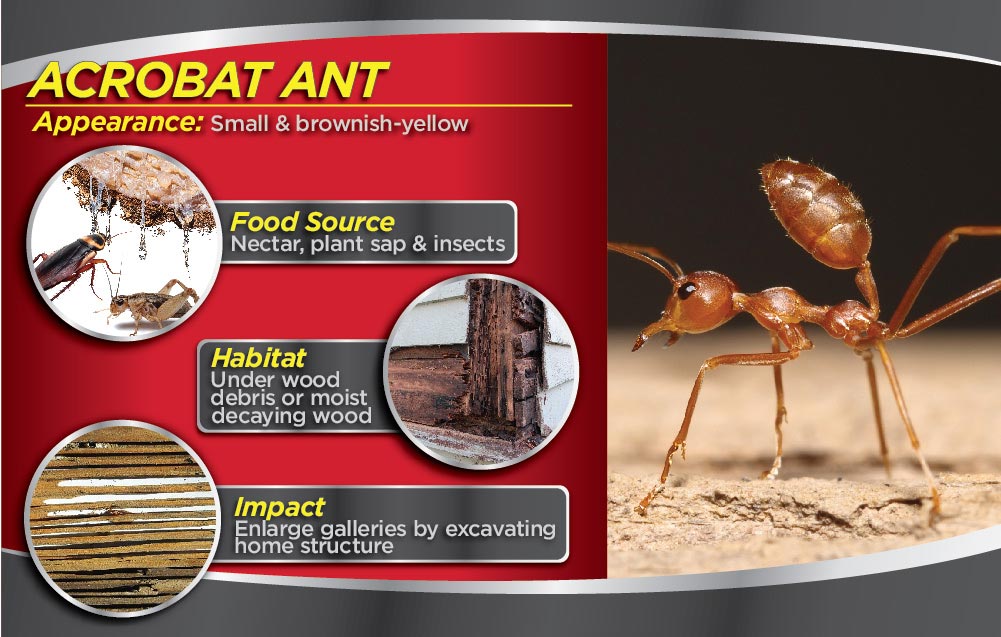 ACROBAT ANT

Appearance: Small & brownish-yellow

Food Source
Nectar, plant sap & insects

Habitat
Under wood debris or moist decaying wood

Impact
Enlarge galleries by excavating home structure