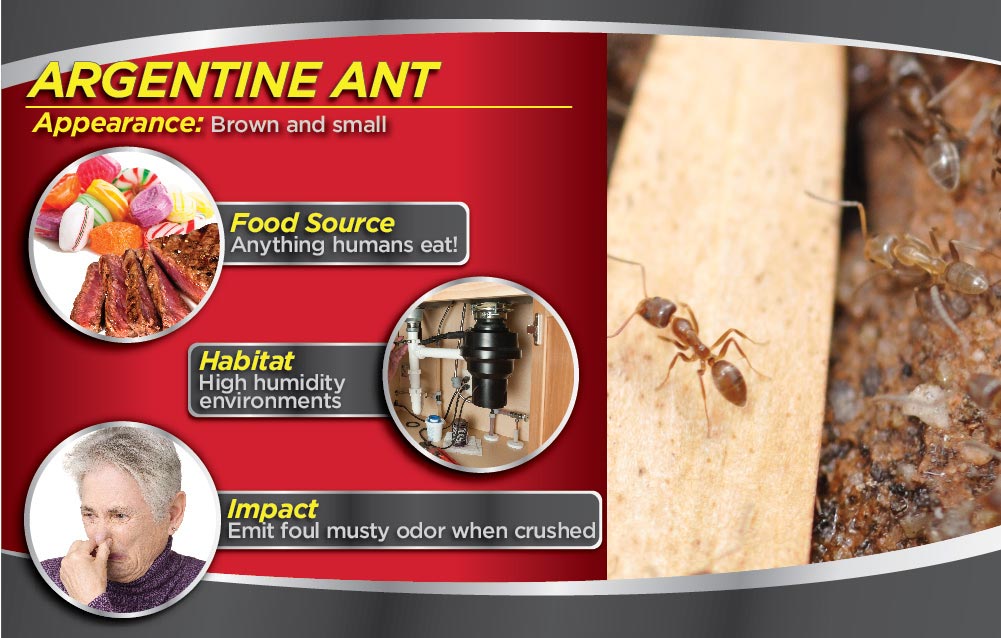 ARGENTINE ANT
Appearance: Brown and small

Food Source
Anything humans eat!

Habitat
High humidity environments

Impact
Emit foul musty odor when crushed