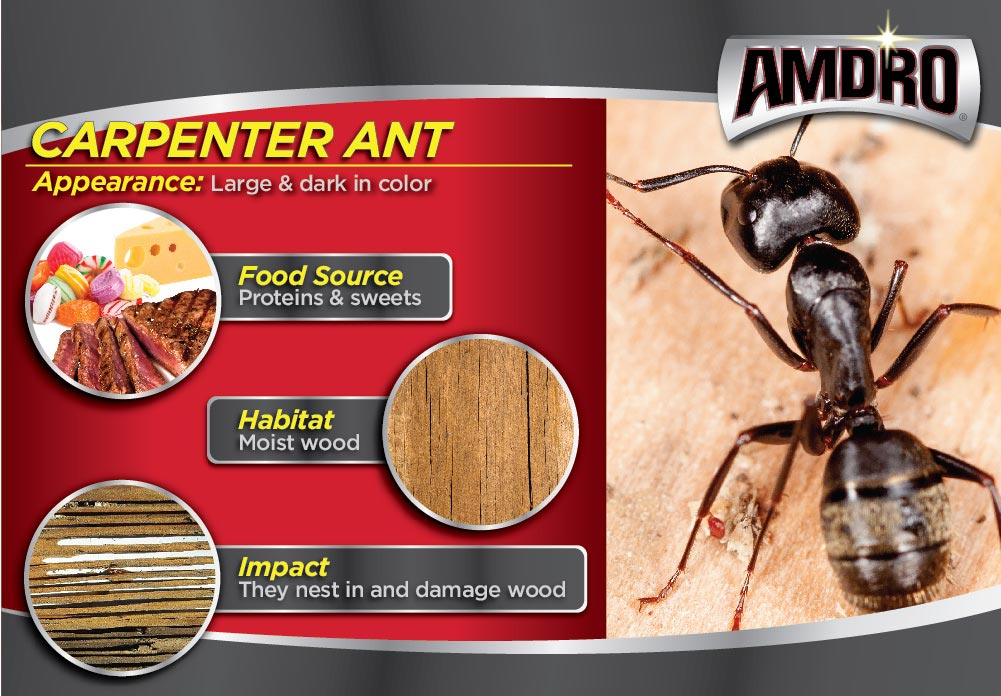 AMDRO®

CARPENTER ANT

Appearance: Large & dark in color

Food Source
Proteins & sweets

Habitat
Moist wood

Impact
They nest in and damage wood