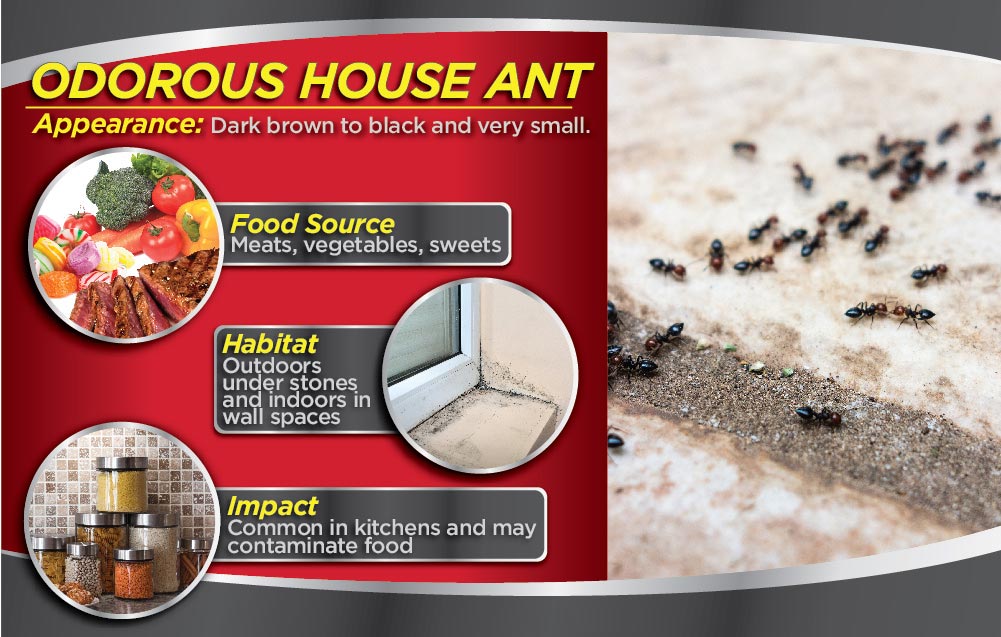 ODOROUS HOUSE ANT

Appearance: Dark brown to black and very small.

Food Source
Meats, vegetables, sweets

Habitat
Outdoors under stones and indoors in wall spaces

Impact
Common in kitchens and may contaminate food