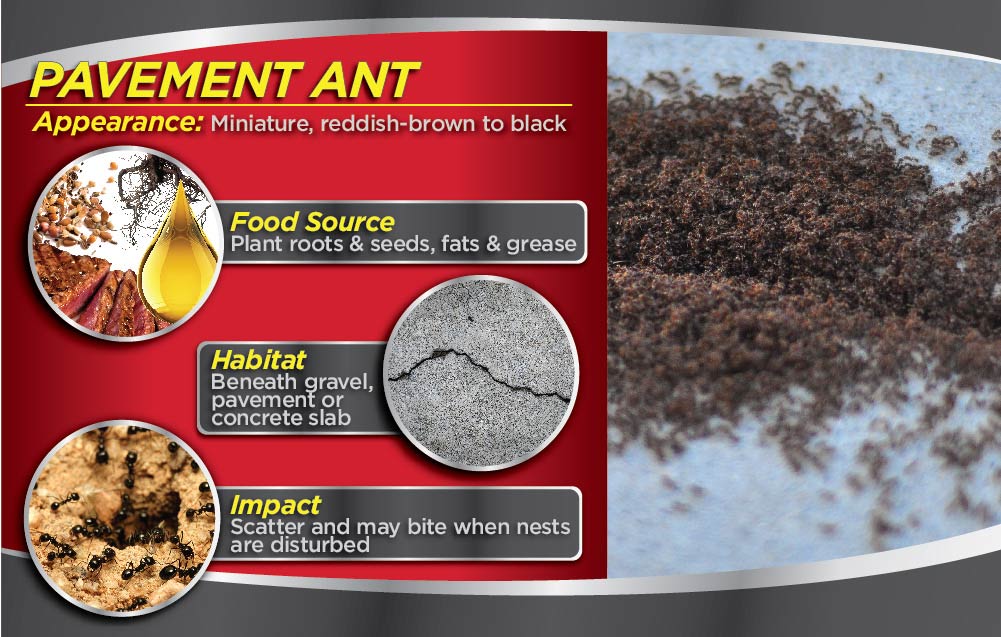 PAVEMENT ANT

Appearance: Miniature, reddish-brown to black

Food Source
Plant roots & seeds, fats & grease

Habitat
Beneath gravel, pavement or concrete slab

Impact
Scatter and may bite when nests are disturbed