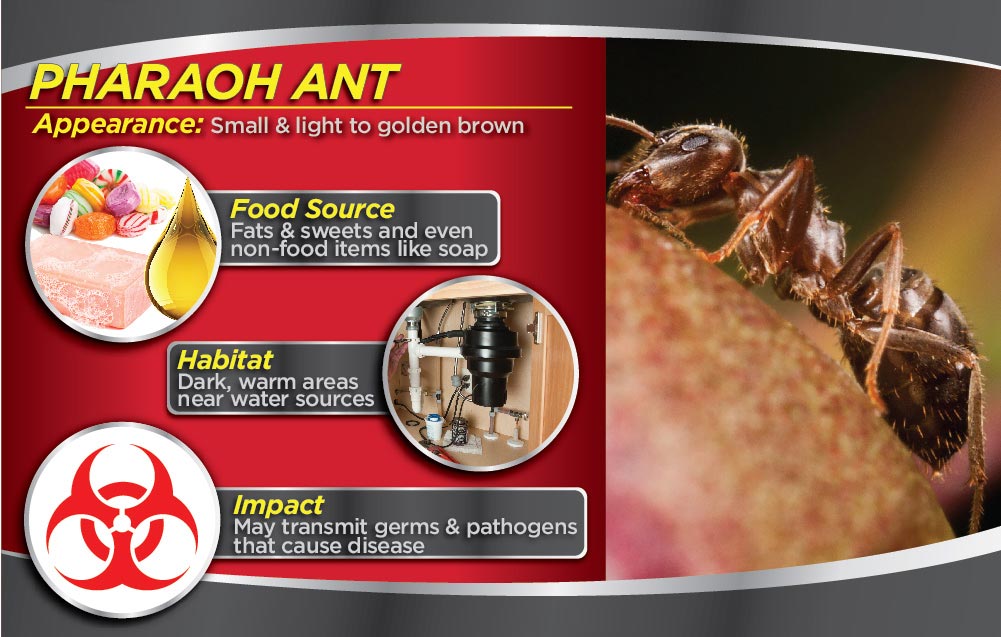 PHARAOH ANT

Appearance: Small & light to golden brown

Food Source
Fats & sweets and even non-food items like soap

Habitat
Dark, warm areas near water sources

Impact
May transmit germs & pathogens that cause disease