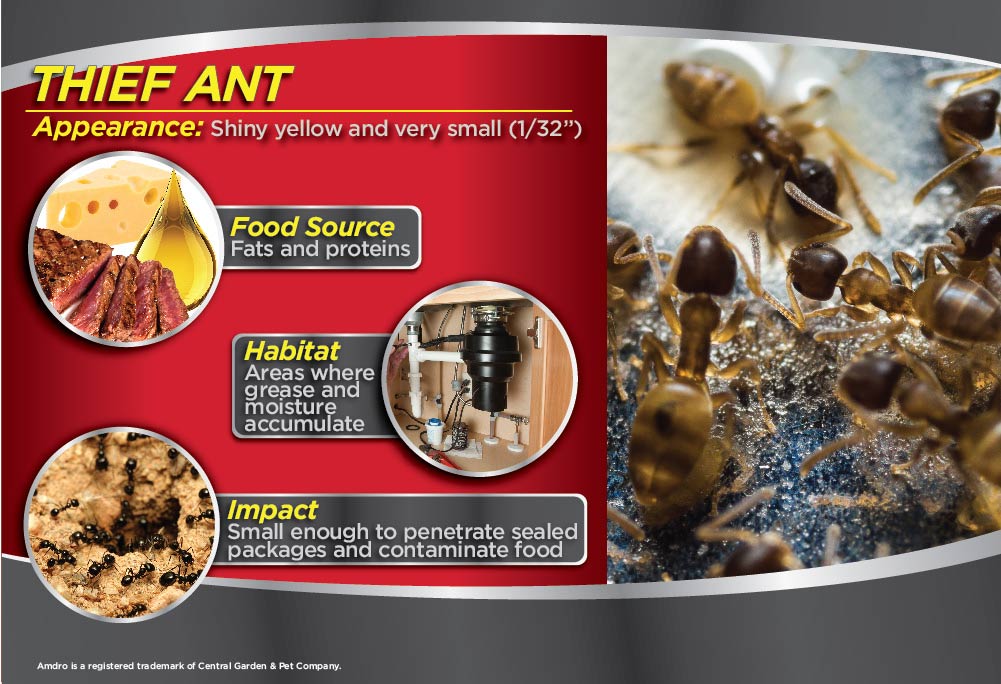 THIEF ANT

Appearance: Shiny yellow and very small (1/32")

Food Source
Fats and proteins

Habitat
Areas where grease and moisture accumulate

Impact
Small enough to penetrate sealed packages and contaminate food

Amdro is a registered trademark of Central Garden & Pet Company.