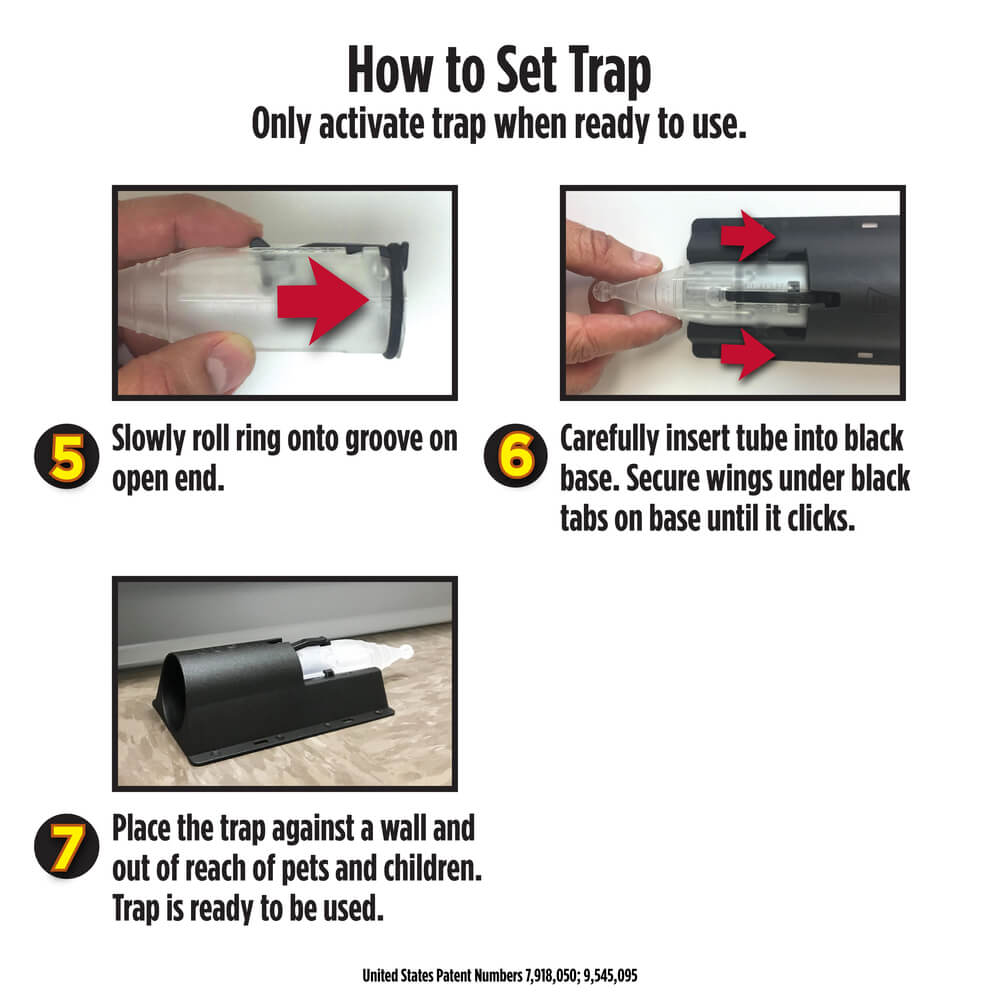 How to Set Trap
Only activate trap when ready to use.

5 Slowly roll ring onto groove on open end.

6 Carefully insert tube into black base. Secure wings under black tabs on base until it clicks.

7 Place the trap against a wall and out of reach of pets and children. Trap is ready to be used.

United States Patent Numbers 7,918,050; 9,545,095