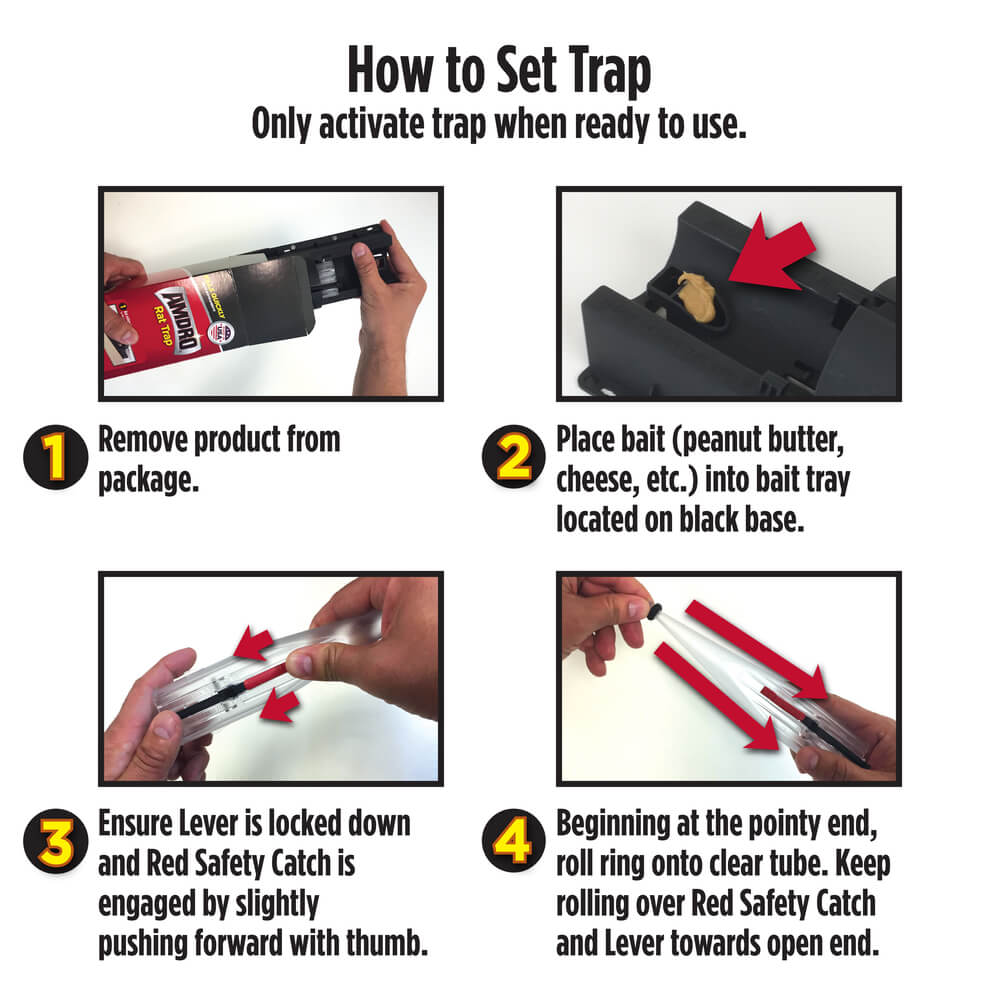 How to Set Trap
Only activate trap when ready to use.

AMDRO
Rat Trap

1 Remove product from package.

2 Place bait (peanut butter, cheese, etc.) into bait tray located on black base.

3 Ensure Lever is locked down and Red Safety Catch is engaged by slightly pushing forward with thumb.

4 Beginning at the pointy end, roll ring onto clear tube. Keep rolling over Red Safety Catch and Lever towards open end.